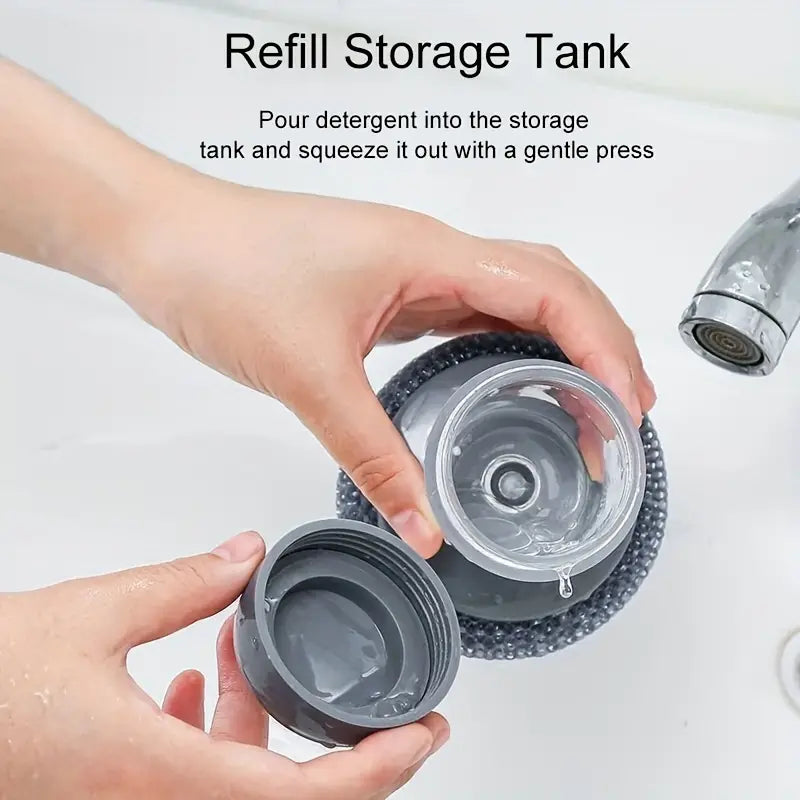 Refill Storage Tank

Pour detergent into the storage tank and squeeze it out with a gentle press