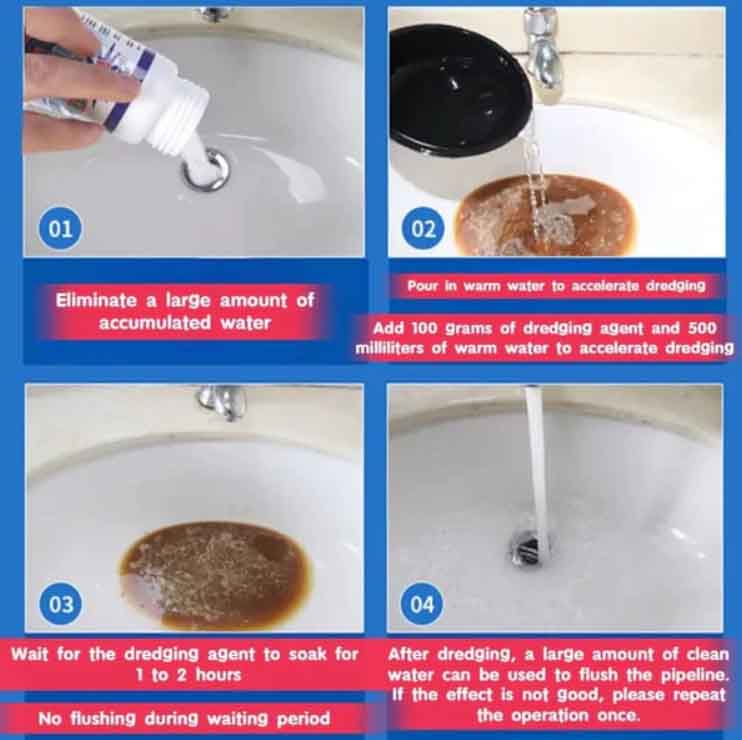 01

Eliminate a large amount of accumulated water

02

Pour in warm water to accelerate dredging

Add 100 grams of dredging agent and 500 milliliters of warm water to accelerate dredging

03

Wait for the dredging agent to soak for 1 to 2 hours

No flushing during waiting period

04

After dredging, a large amount of clean water can be used to flush the pipeline. If the effect is not good, please repeat the operation once.