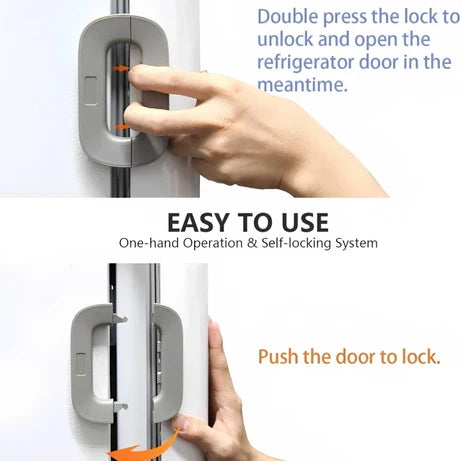 Double press the lock to unlock and open the refrigerator door in the meantime.

EASY TO USE
One-hand Operation & Self-locking System

Push the door to lock.